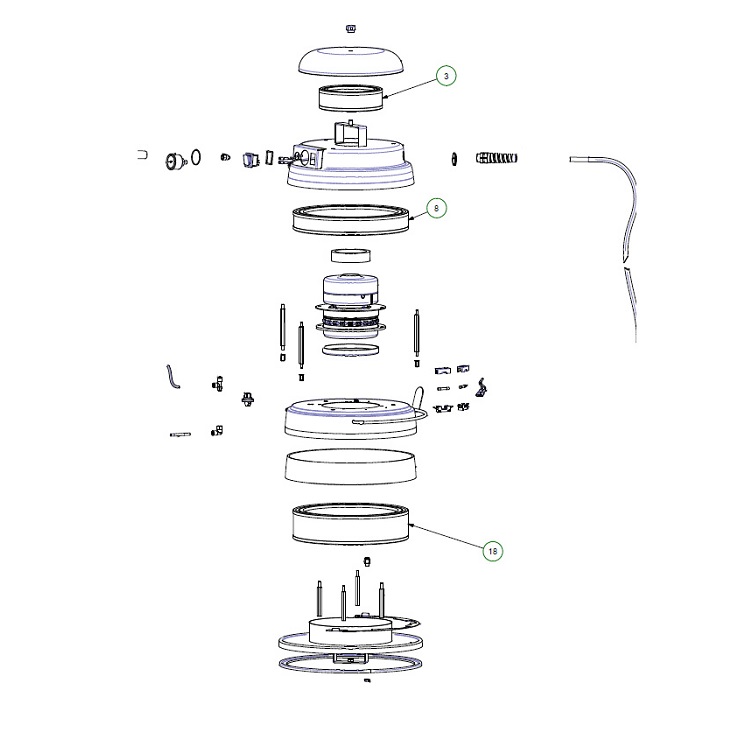 3

8

18