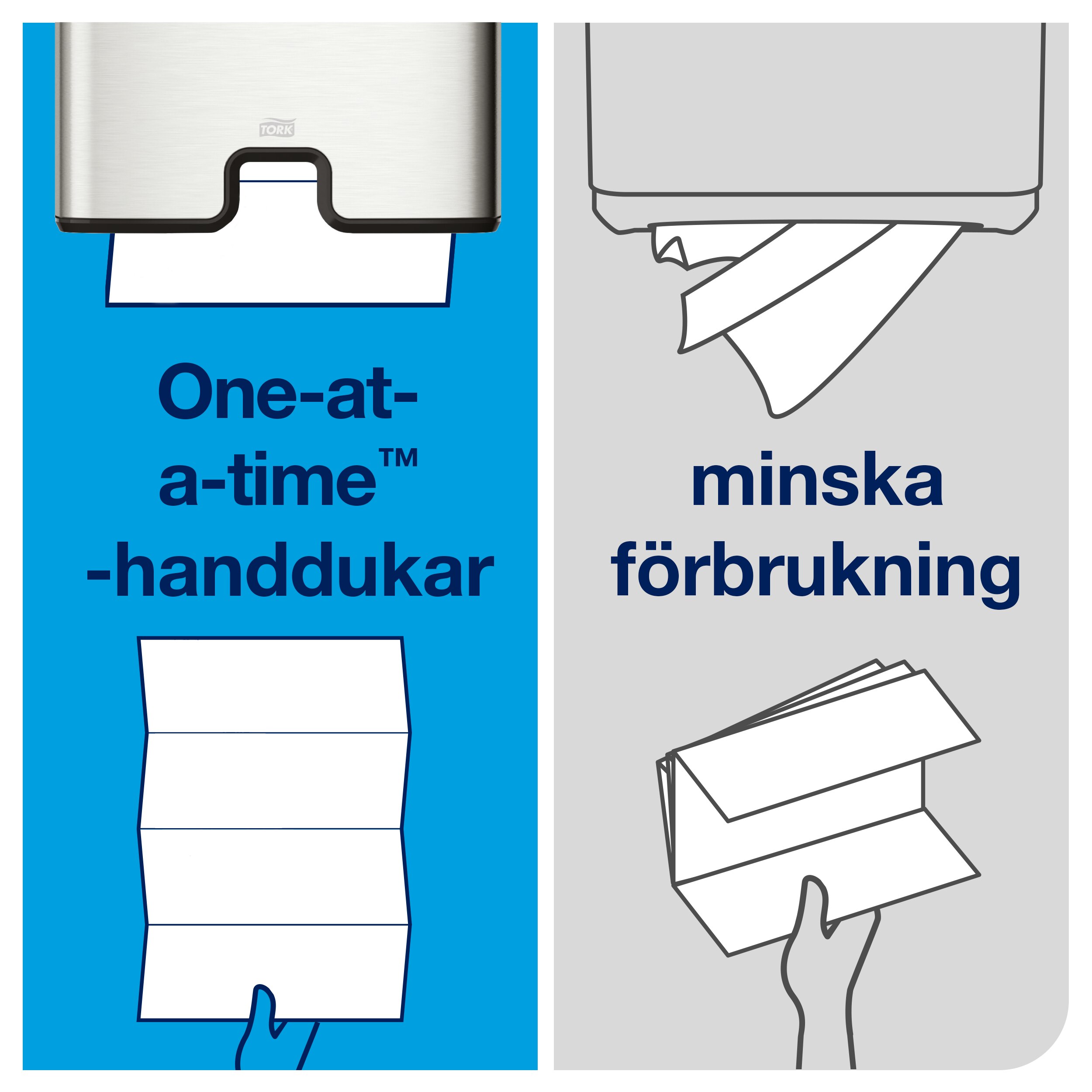 TORK

One-at-a-time™ -handdukar

minska förbrukning